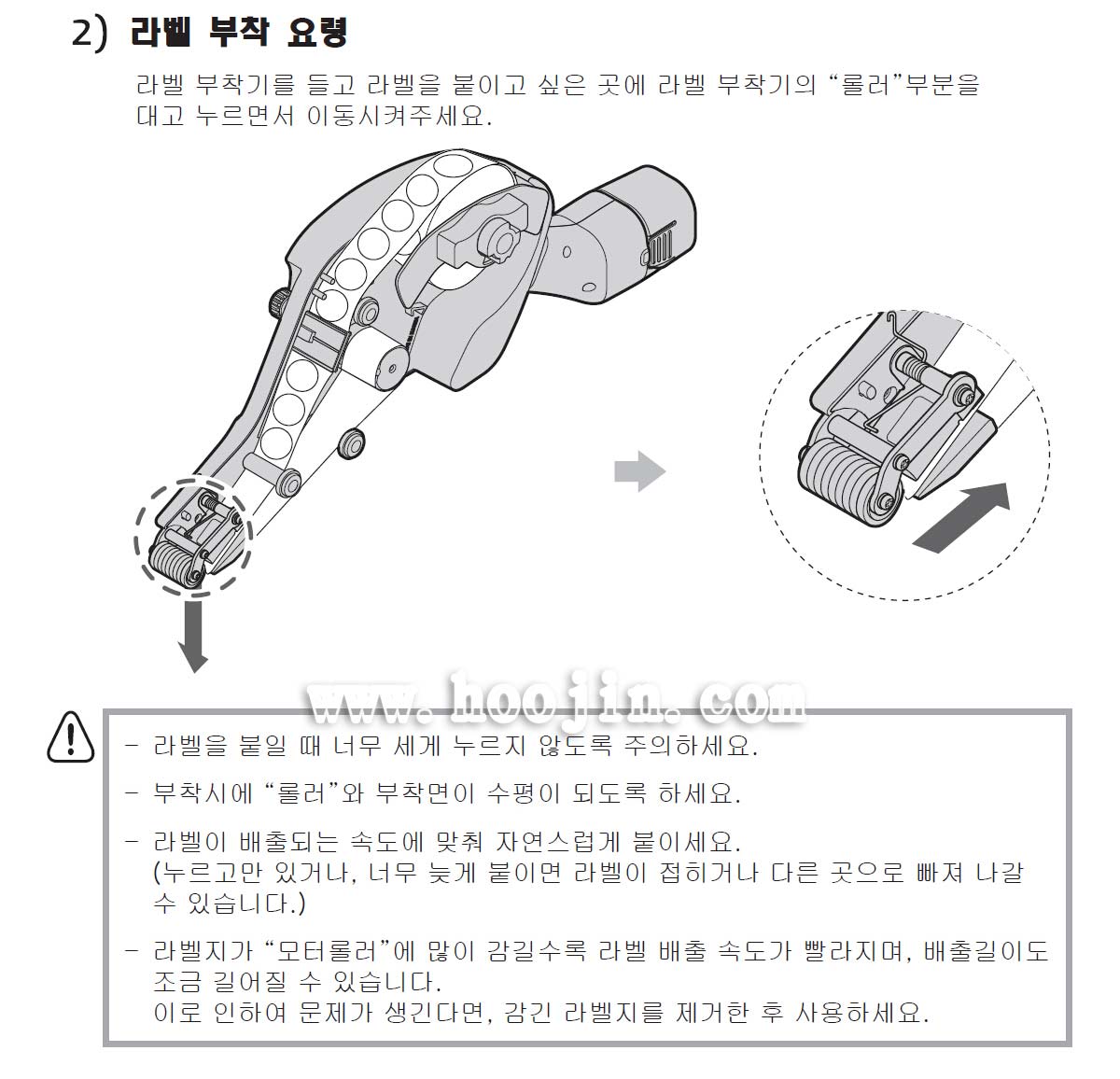 2) 라벨 부착 요령

라벨 부착기를 들고 라벨을 붙이고 싶은 곳에 라벨 부착기의 “롤러”부분을 대고 누르면서 이동시켜주세요.

www.hoojin.com

- 라벨을 붙일 때 너무 세게 누르지 않도록 주의하세요.

- 부착시에 “롤러”와 부착면이 수평이 되도록 하세요.

- 라벨이 배출되는 속도에 맞춰 자연스럽게 붙이세요. (누르고만 있거나, 너무 늦게 붙이면 라벨이 접히거나 다른 곳으로 빠져 나갈 수 있습니다.)

- 라벨지가 “모터롤러”에 많이 감길수록 라벨 배출 속도가 빨라지며, 배출길이도 조금 길어질 수 있습니다.
이로 인하여 문제가 생긴다면, 감긴 라벨지를 제거한 후 사용하세요.